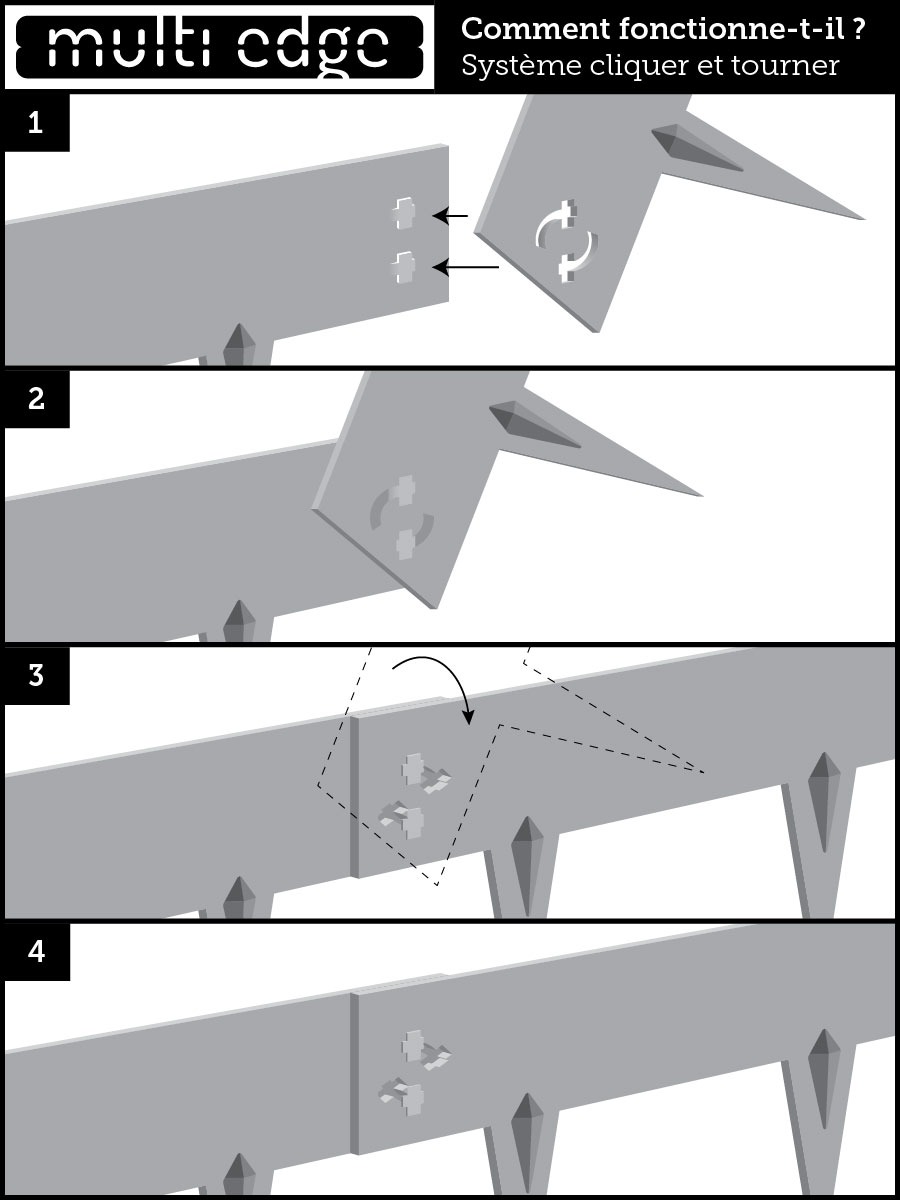 multi edge

Comment fonctionne-t-il ?
Système cliquer et tourner

1

2

3

4