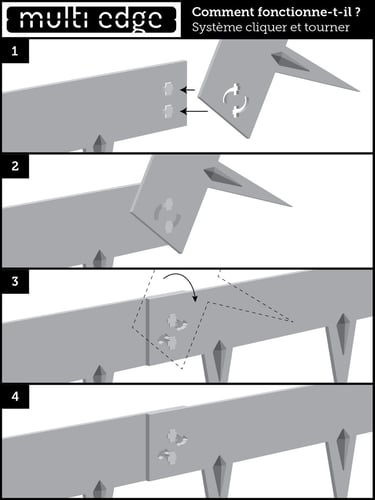 multi edge

Comment fonctionne-t-il ?
Système cliquer et tourner

1

2

3

4