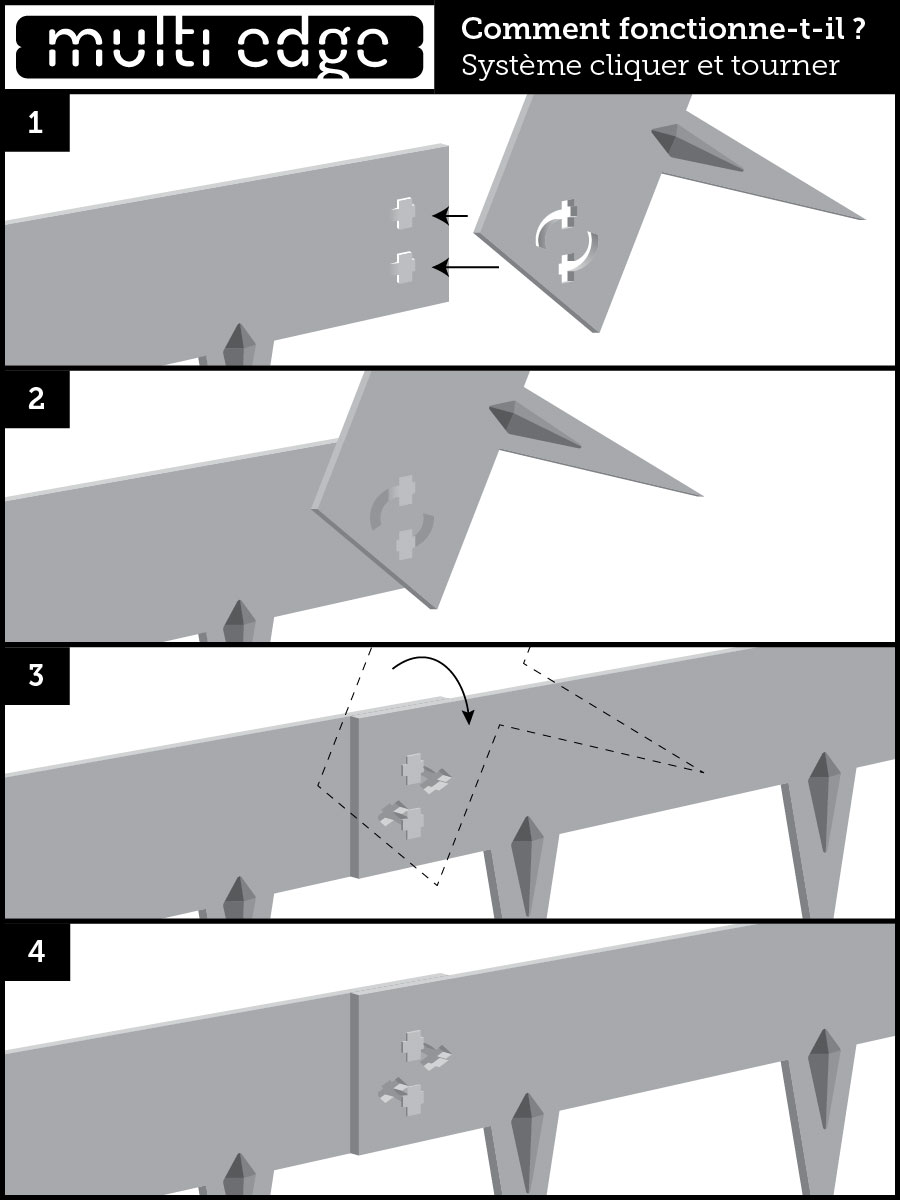 multi edge

Comment fonctionne-t-il ?
Système cliquer et tourner

1

2

3

4