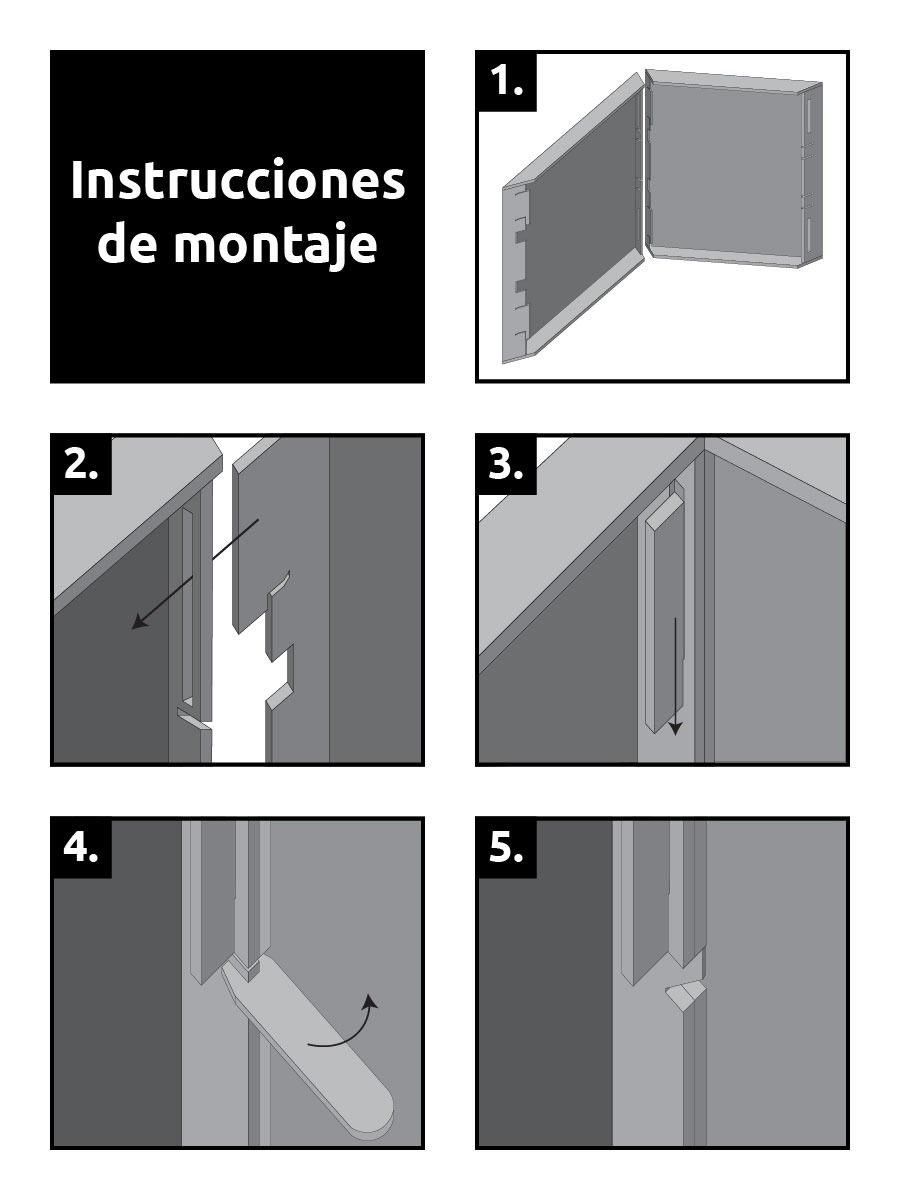 Instrucciones de montaje

1.

2.

3.

4.

5.