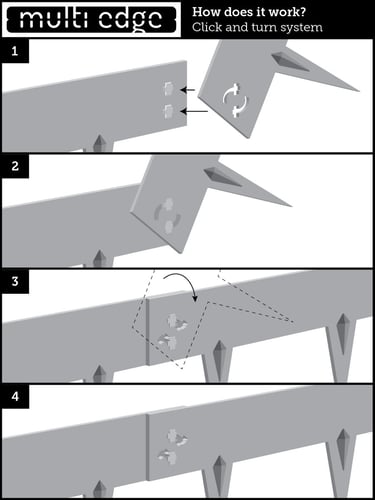 multi edge

How does it work?
Click and turn system

1

2

3

4